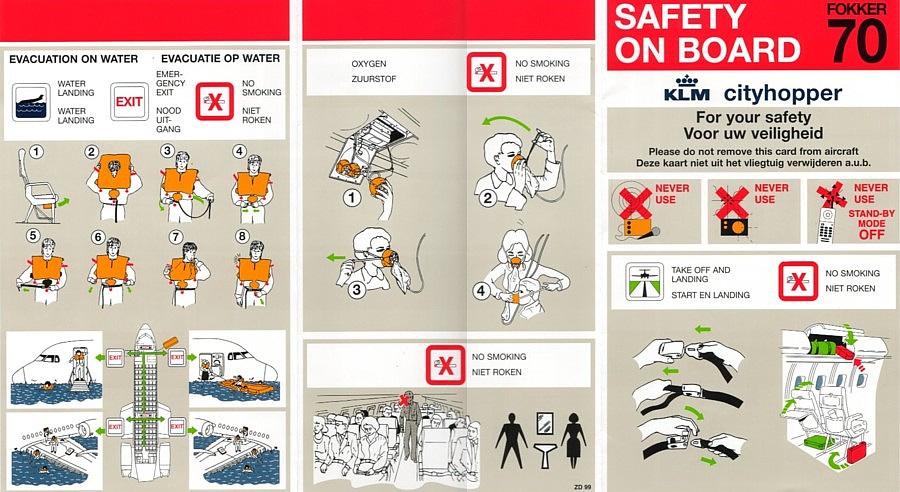 EVACUATION ON WATER

EVACUATIE OP WATER

WATER LANDING

WATER LANDING

EXIT

EMERGENCY EXIT

NOOD UITGANG

NO SMOKING

NIET ROKEN

1 2 3 4 5 6 7 8

EXIT EXIT EXIT EXIT

OXYGEN
ZUURSTOF

NO SMOKING
NIET ROKEN

1 2 3 4

NO SMOKING
NIET ROKEN

ZD 99

SAFETY ON BOARD

FOKKER 70

KLM cityhopper

For your safety
Voor uw veiligheid

Please do not remove this card from aircraft
Deze kaart niet uit het vliegtuig verwijderen a.u.b.

NEVER USE

NEVER USE

NEVER USE
STAND-BY MODE
OFF

TAKE OFF AND LANDING
START EN LANDING

NO SMOKING
NIET ROKEN